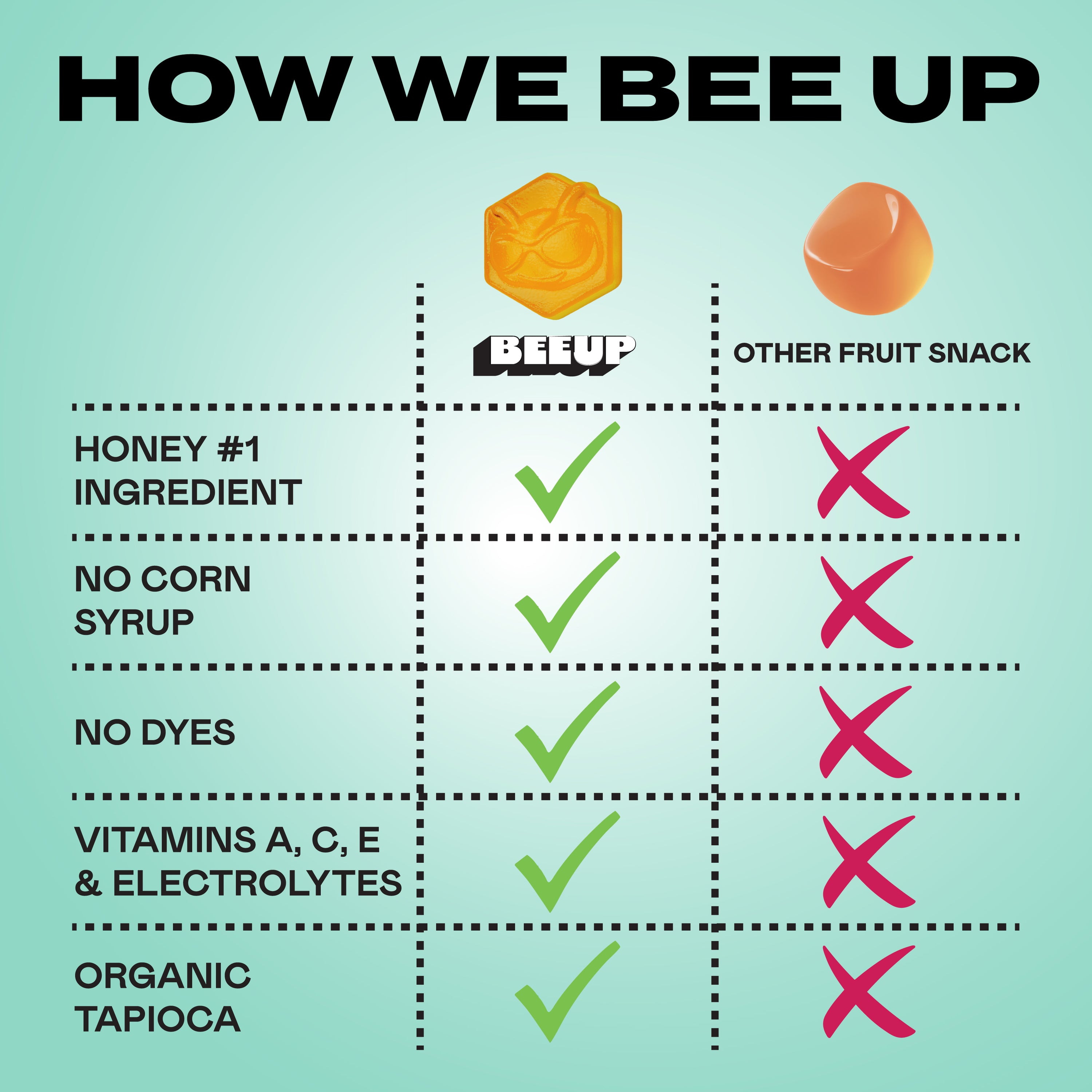 HOW WE BEE UP

| | BEEUP | OTHER FRUIT SNACK |
|---|---|---|
| HONEY #1 INGREDIENT | ✓ | ✗ |
| NO CORN SYRUP | ✓ | ✗ |
| NO DYES | ✓ | ✗ |
| VITAMINS A, C, E & ELECTROLYTES | ✓ | ✗ |
| ORGANIC TAPIOCA | ✓ | ✗ |